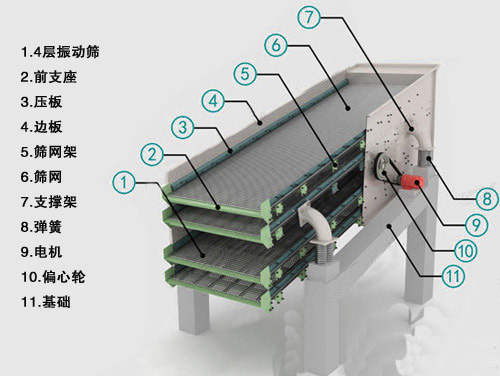 1.4层振动筛
2.前支座
3.压板
4.边板
5.筛网架
6.筛网
7.支撑架
8.弹簧
9.电机
10.偏心轮
11.基础

7
6
5
4
3
2
1
8
9
10
11